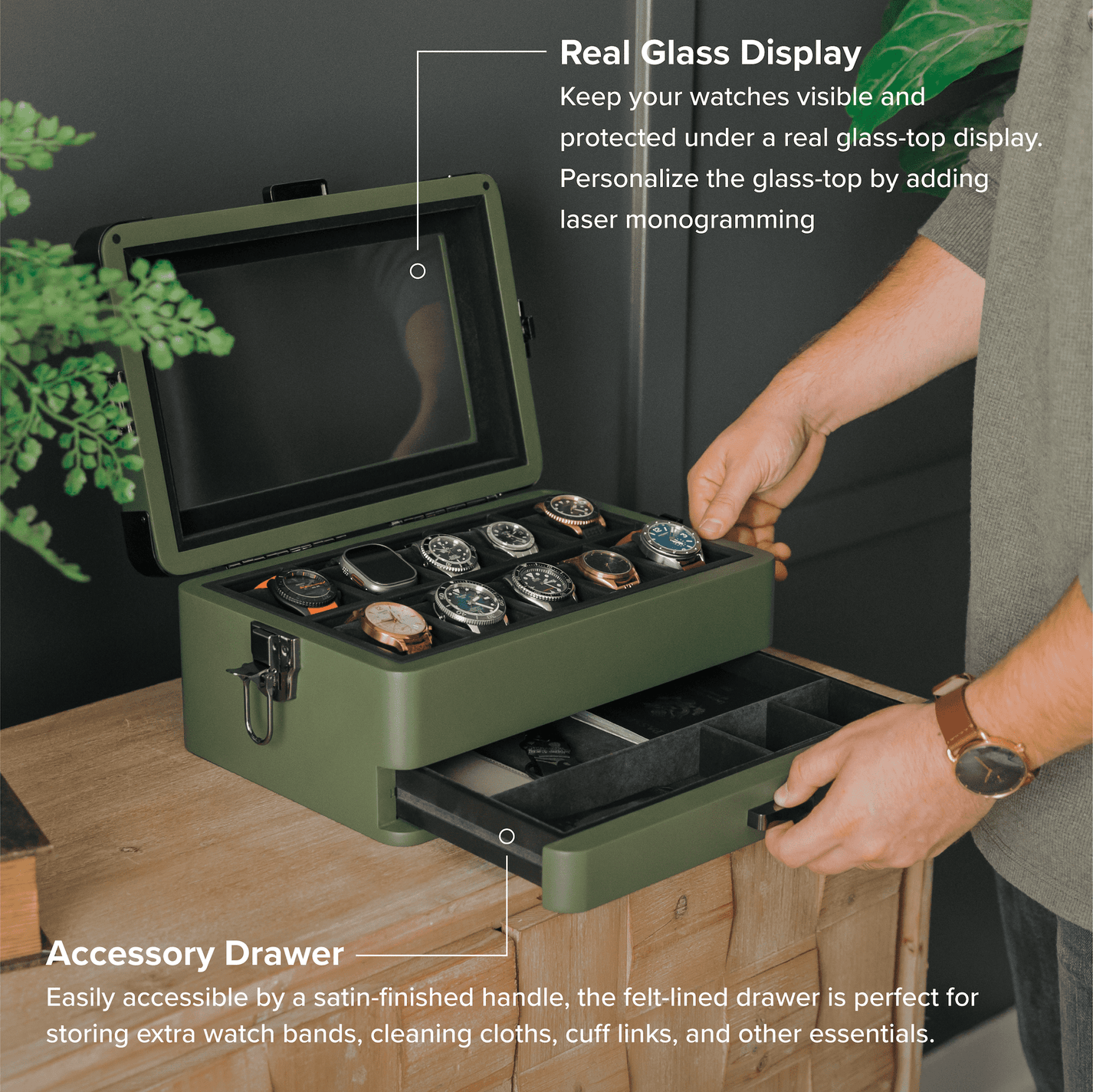 Real Glass Display
Keep your watches visible and protected under a real glass-top display. Personalize the glass-top by adding laser monogramming

Accessory Drawer
Easily accessible by a satin-finished handle, the felt-lined drawer is perfect for storing extra watch bands, cleaning cloths, cuff links, and other essentials.